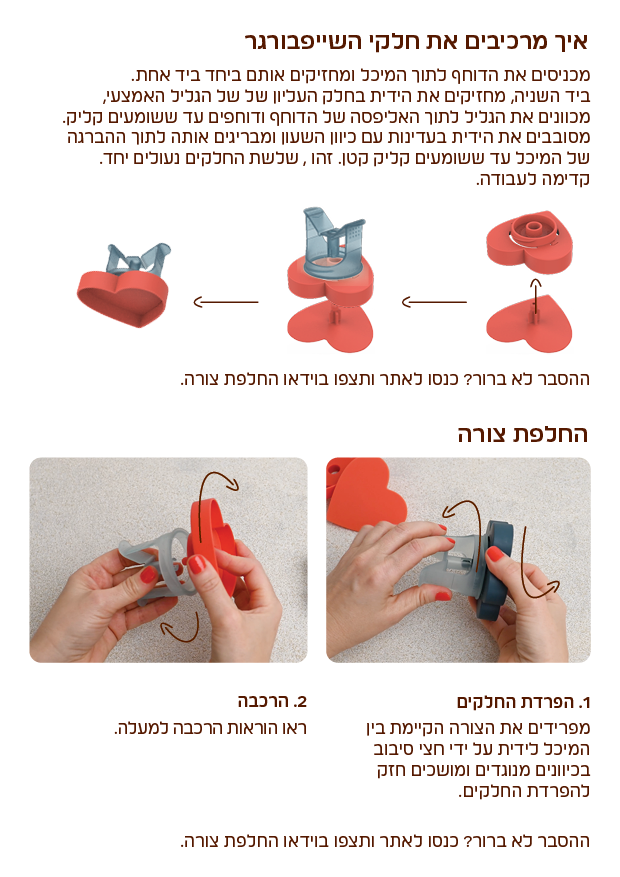 איך מרכיבים את חלקי השייפבורגר

מכניסים את הדוחף לתוך המיכל ומחזיקים אותם ביחד ביד אחת.
ביד השניה, מחזיקים את הידית בחלק העליון של של הגליל האמצעי,
מכוונים את הגליל לתוך האליפסה של הדוחף ודוחפים עד ששומעים קליק.
מסובבים את הידית בעדינות עם כיוון השעון ומבריגים אותה לתוך ההברגה
של המיכל עד ששומעים קליק קטן. זהו , שלשת החלקים נעולים יחד.
קדימה לעבודה.

ההסבר לא ברור? כנסו לאתר ותצפו בוידאו החלפת צורה.

החלפת צורה

1. הפרדת החלקים
מפרידים את הצורה הקיימת בין המיכל לידית על ידי חצי סיבוב בכיוונים מנוגדים ומושכים חזק להפרדת החלקים.

2. הרכבה
ראו הוראות הרכבה למעלה.

ההסבר לא ברור? כנסו לאתר ותצפו בוידאו החלפת צורה.